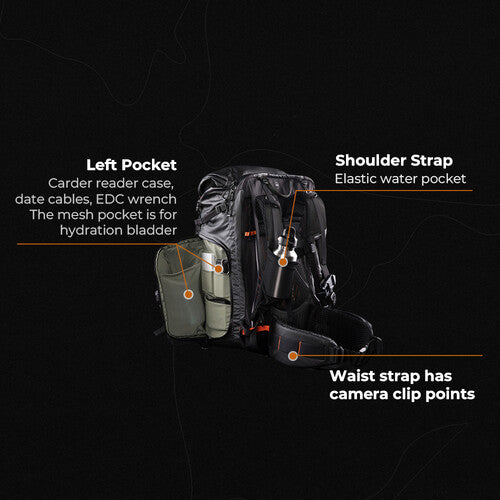 Left Pocket
Carder reader case, date cables, EDC wrench The mesh pocket is for hydration bladder

Shoulder Strap
Elastic water pocket

Waist strap has camera clip points